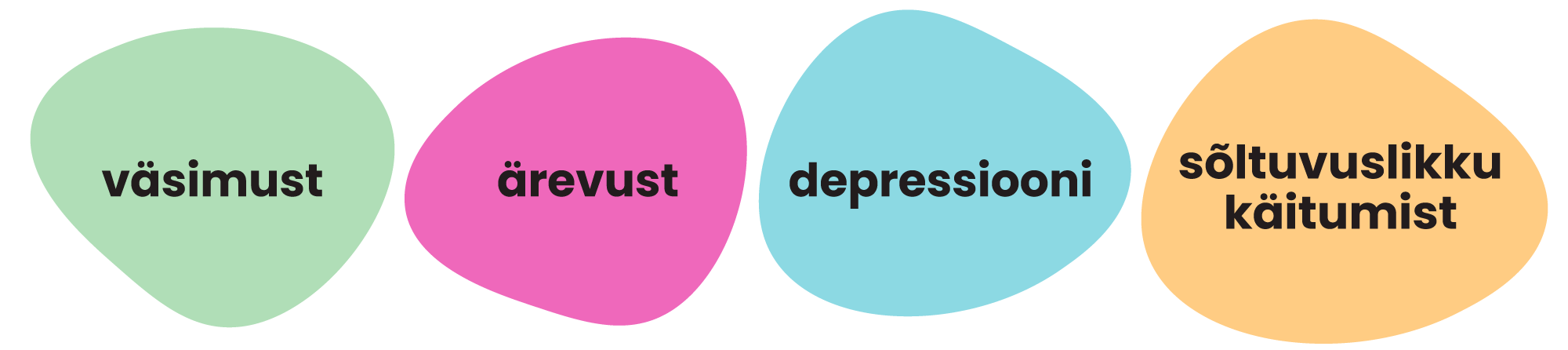 väsimust

ärevust

depressiooni

sõltuvuslikku
käitumist